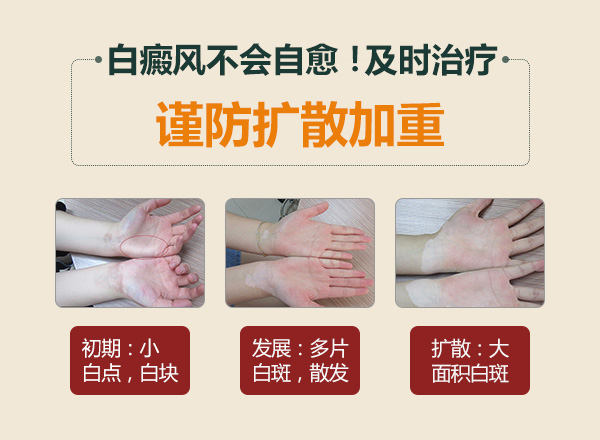 白癜风不会自愈！及时治疗

谨防扩散加重

初期：小白点，白块

发展：多片白斑，散发

扩散：大面积白斑