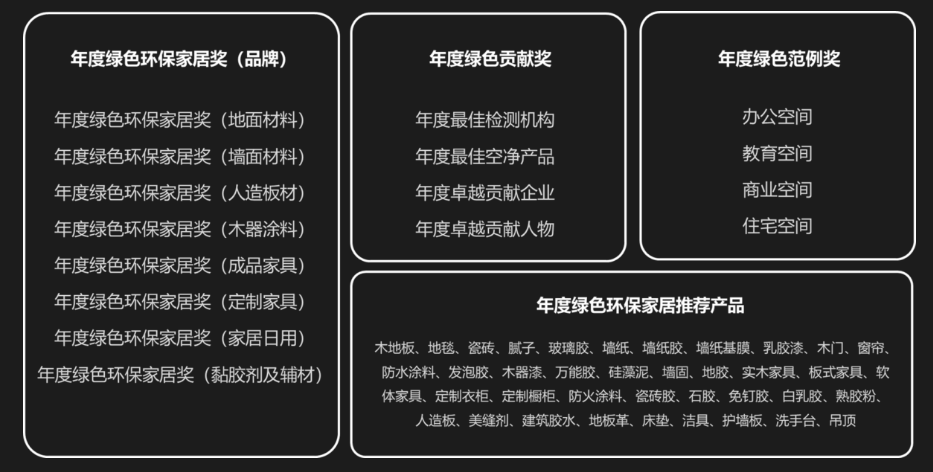 年度绿色环保家居奖（品牌）

年度绿色环保家居奖（地面材料）
年度绿色环保家居奖（墙面材料）
年度绿色环保家居奖（人造板材）
年度绿色环保家居奖（木器涂料）
年度绿色环保家居奖（成品家具）
年度绿色环保家居奖（定制家具）
年度绿色环保家居奖（家居日用）
年度绿色环保家居奖（黏胶剂及辅材）

年度绿色贡献奖

年度最佳检测机构
年度最佳空净产品
年度卓越贡献企业
年度卓越贡献人物

年度绿色范例奖

办公空间
教育空间
商业空间
住宅空间

年度绿色环保家居推荐产品

木地板、地毯、瓷砖、腻子、玻璃胶、墙纸、墙纸胶、墙纸基膜、乳胶漆、木门、窗帘、防水涂料、发泡胶、木器漆、万能胶、硅藻泥、墙固、地胶、实木家具、板式家具、软体家具、定制衣柜、定制橱柜、防火涂料、瓷砖胶、石胶、免钉胶、白乳胶、熟胶粉、人造板、美缝剂、建筑胶水、地板革、床垫、洁具、护墙板、洗手台、吊顶